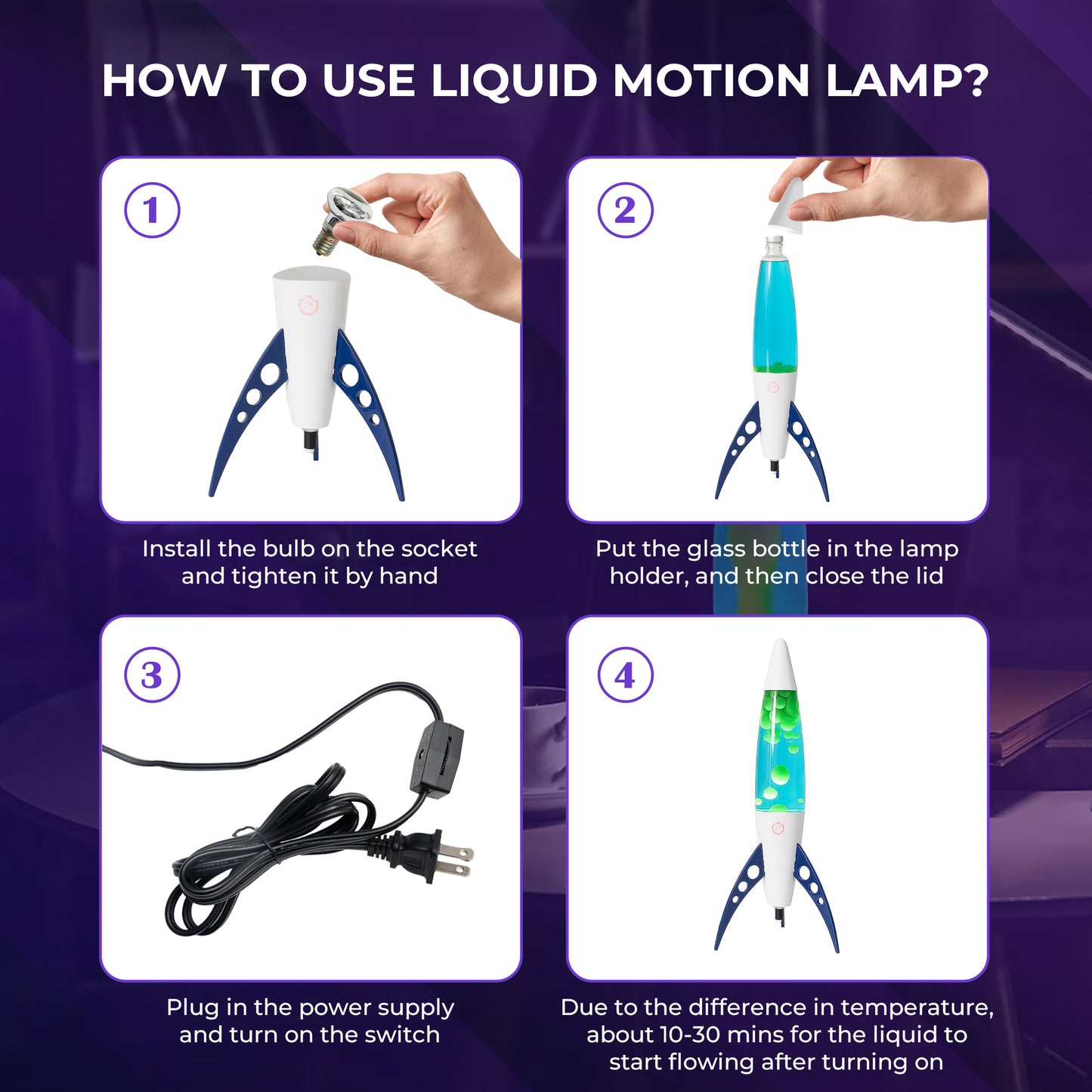 HOW TO USE LIQUID MOTION LAMP?

1

Install the bulb on the socket and tighten it by hand

2

Put the glass bottle in the lamp holder, and then close the lid

3

Plug in the power supply and turn on the switch

4

Due to the difference in temperature, about 10-30 mins for the liquid to start flowing after turning on