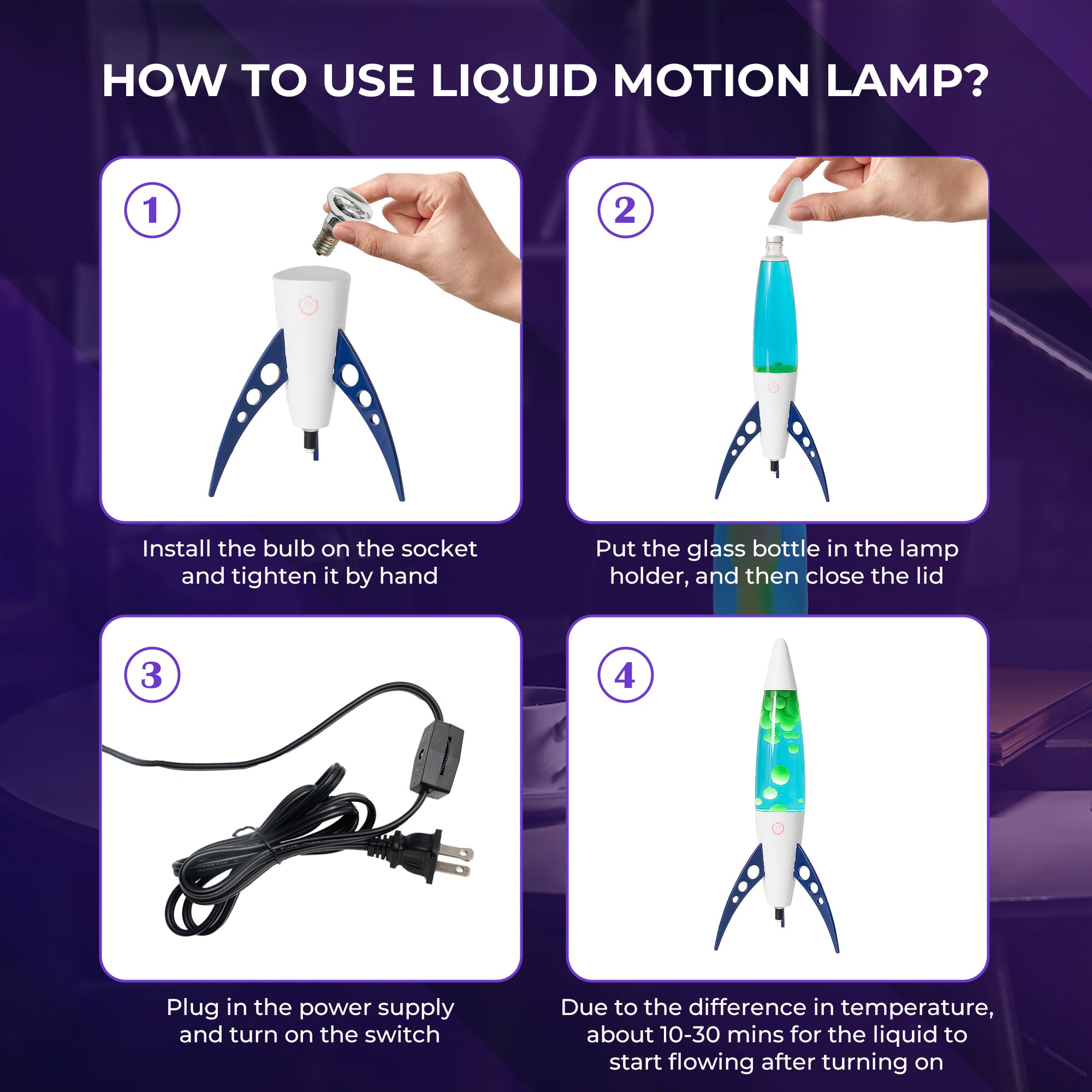 HOW TO USE LIQUID MOTION LAMP?

1

Install the bulb on the socket and tighten it by hand

2

Put the glass bottle in the lamp holder, and then close the lid

3

Plug in the power supply and turn on the switch

4

Due to the difference in temperature, about 10-30 mins for the liquid to start flowing after turning on