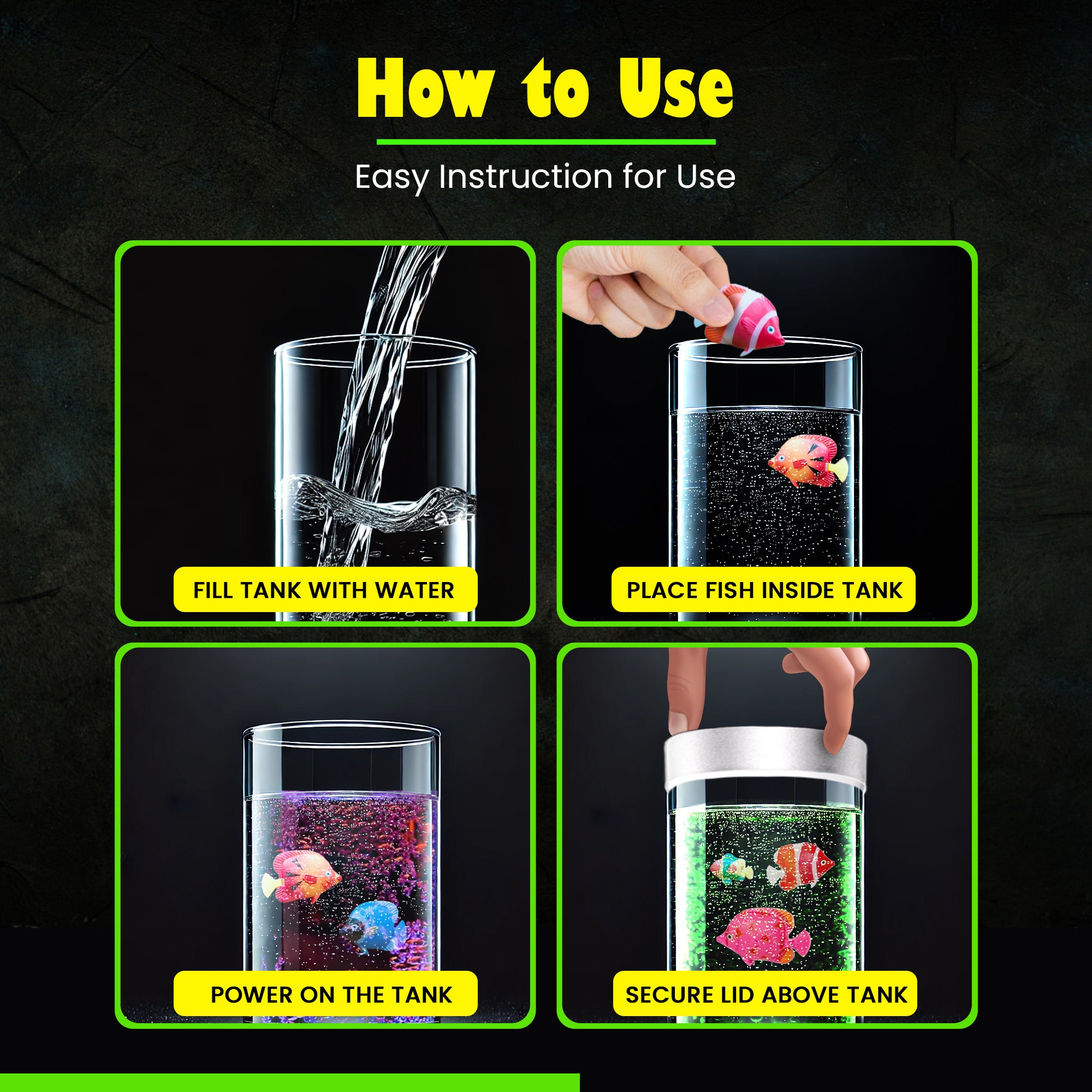 How to Use

Easy Instruction for Use

FILL TANK WITH WATER

PLACE FISH INSIDE TANK

POWER ON THE TANK

SECURE LID ABOVE TANK